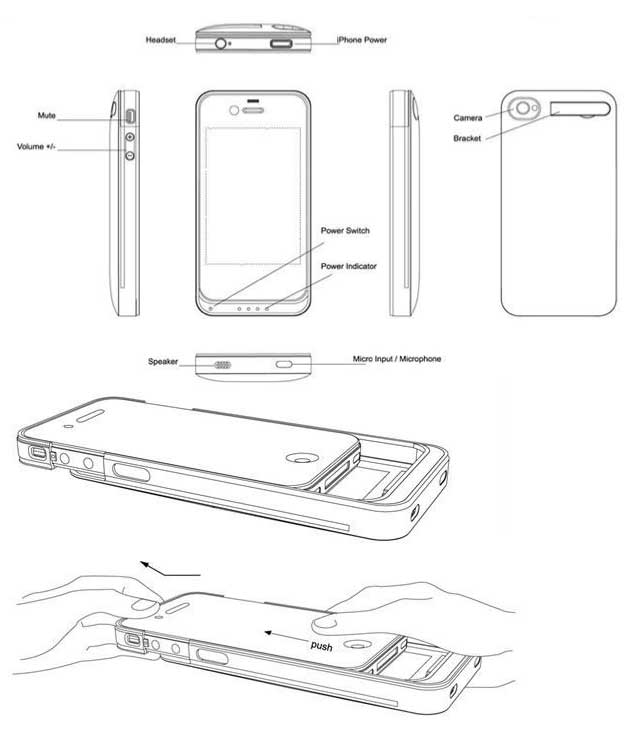 Headset
iPhone Power

Mute
Volume +/-

Camera
Bracket

Power Switch
Power Indicator

Speaker
Micro Input / Microphone

push